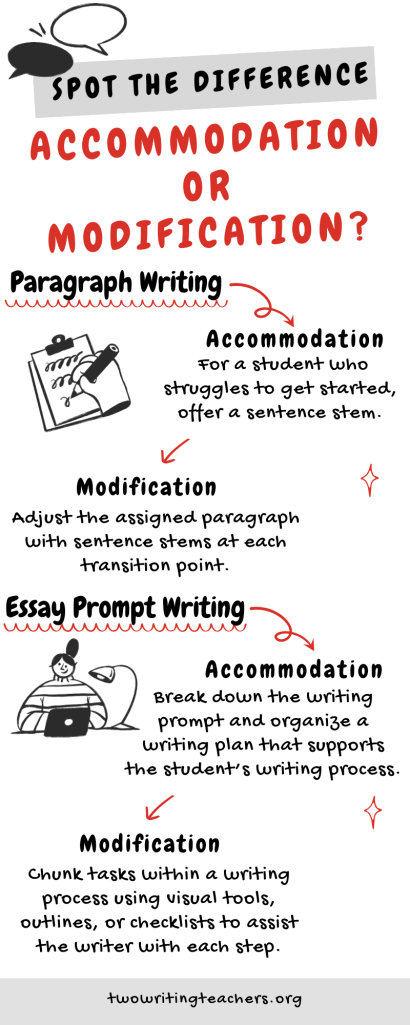 SPOT THE DIFFERENCE

ACCOMMODATION OR MODIFICATION?

Paragraph Writing

Accommodation
For a student who struggles to get started, offer a sentence stem.

Modification
Adjust the assigned paragraph with sentence stems at each transition point.

Essay Prompt Writing

Accommodation
Break down the writing prompt and organize a writing plan that supports the student's writing process.

Modification
Chunk tasks within a writing process using visual tools, outlines, or checklists to assist the writer with each step.

twowritingteachers.org