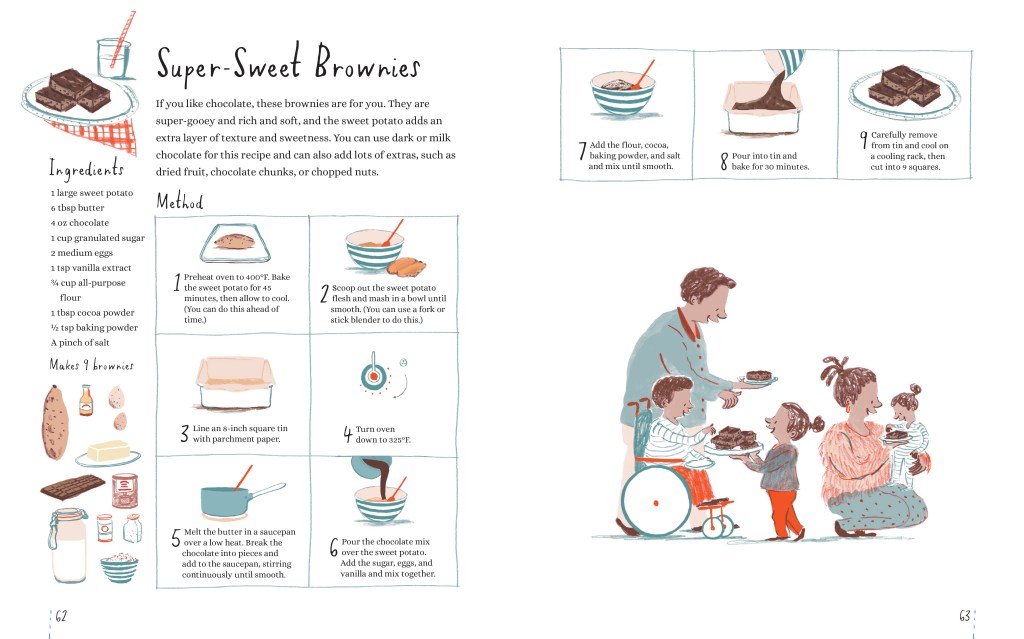 Super-Sweet Brownies

If you like chocolate, these brownies are for you. They are super-gooey and rich and soft, and the sweet potato adds an extra layer of texture and sweetness. You can use dark or milk chocolate for this recipe and can also add lots of extras, such as dried fruit, chocolate chunks, or chopped nuts.

Ingredients

1 large sweet potato
6 tbsp butter
4 oz chocolate
1 cup granulated sugar
2 medium eggs
1 tsp vanilla extract
¾ cup all-purpose flour
1 tbsp cocoa powder
½ tsp baking powder
A pinch of salt

Makes 9 brownies

Method

1 Preheat oven to 400°F. Bake the sweet potato for 45 minutes, then allow to cool. (You can do this ahead of time.)

2 Scoop out the sweet potato flesh and mash in a bowl until smooth. (You can use a fork or stick blender to do this.)

3 Line an 8-inch square tin with parchment paper.

4 Turn oven down to 325°F.

5 Melt the butter in a saucepan over a low heat. Break the chocolate into pieces and add to the saucepan, stirring continuously until smooth.

6 Pour the chocolate mix over the sweet potato. Add the sugar, eggs, and vanilla and mix together.

7 Add the flour, cocoa, baking powder, and salt and mix until smooth.

8 Pour into tin and bake for 30 minutes.

9 Carefully remove from tin and cool on a cooling rack, then cut into 9 squares.

62

63