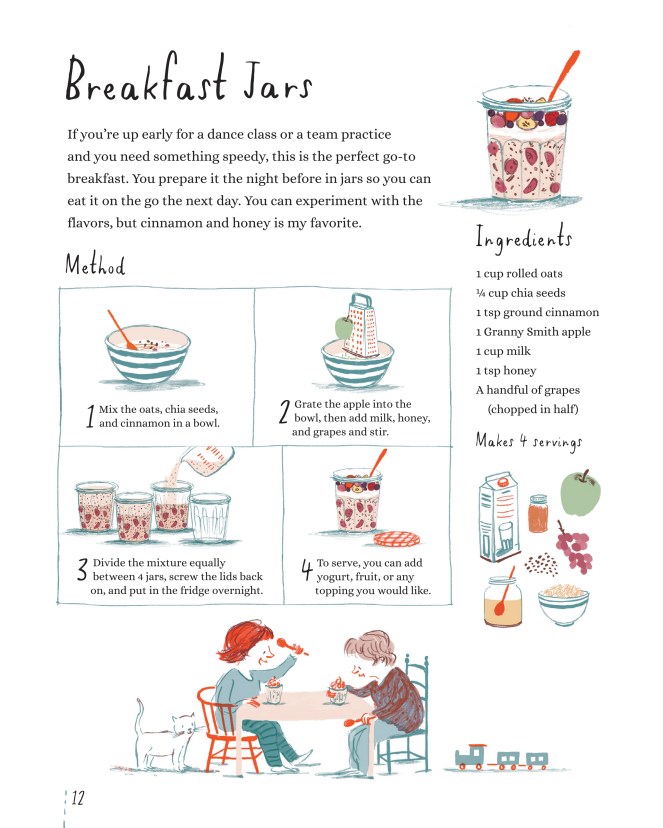 Breakfast Jars

If you're up early for a dance class or a team practice and you need something speedy, this is the perfect go-to breakfast. You prepare it the night before in jars so you can eat it on the go the next day. You can experiment with the flavors, but cinnamon and honey is my favorite.

Method

1 Mix the oats, chia seeds, and cinnamon in a bowl.

2 Grate the apple into the bowl, then add milk, honey, and grapes and stir.

3 Divide the mixture equally between 4 jars, screw the lids back on, and put in the fridge overnight.

4 To serve, you can add yogurt, fruit, or any topping you would like.

Ingredients

1 cup rolled oats
¼ cup chia seeds
1 tsp ground cinnamon
1 Granny Smith apple
1 cup milk
1 tsp honey
A handful of grapes (chopped in half)

Makes 4 servings

12