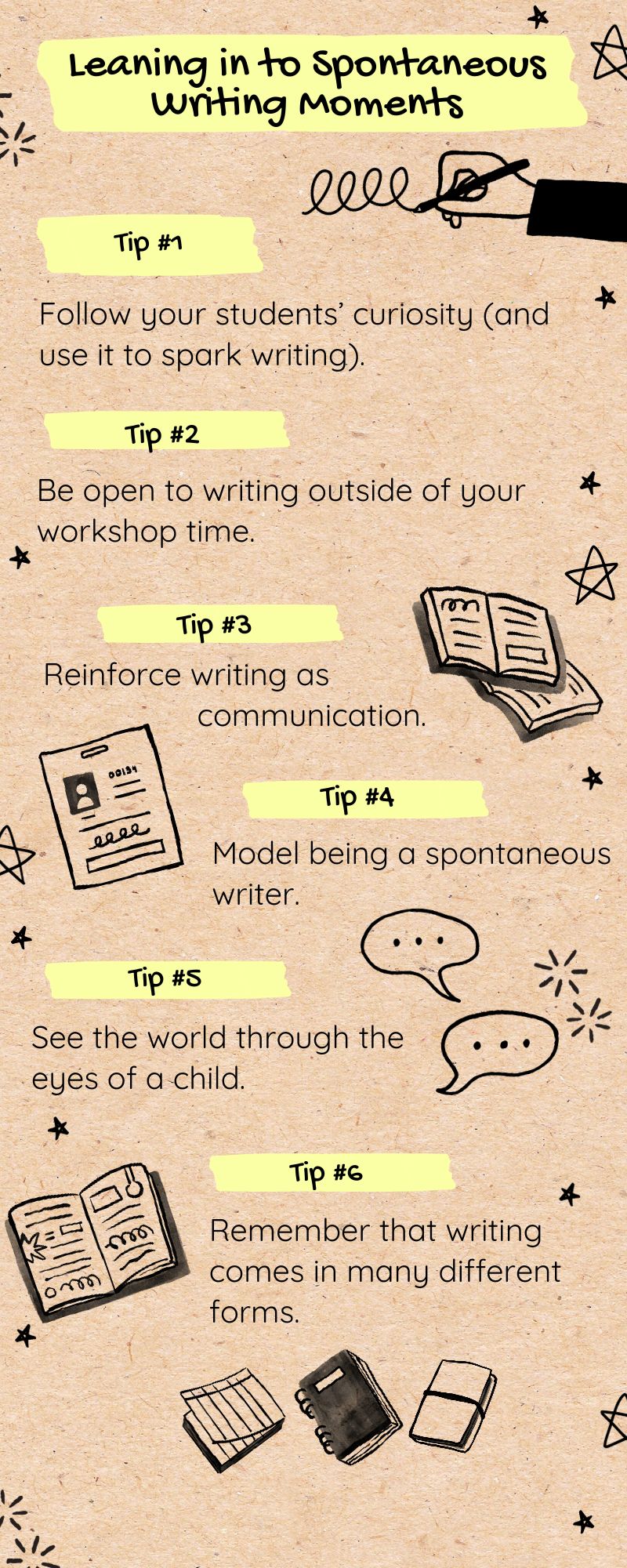 Leaning in to Spontaneous Writing Moments

Tip #1

Follow your students' curiosity (and use it to spark writing).

Tip #2

Be open to writing outside of your workshop time.

Tip #3

Reinforce writing as communication.

00134

Tip #4

Model being a spontaneous writer.

Tip #5

See the world through the eyes of a child.

Tip #6

Remember that writing comes in many different forms.