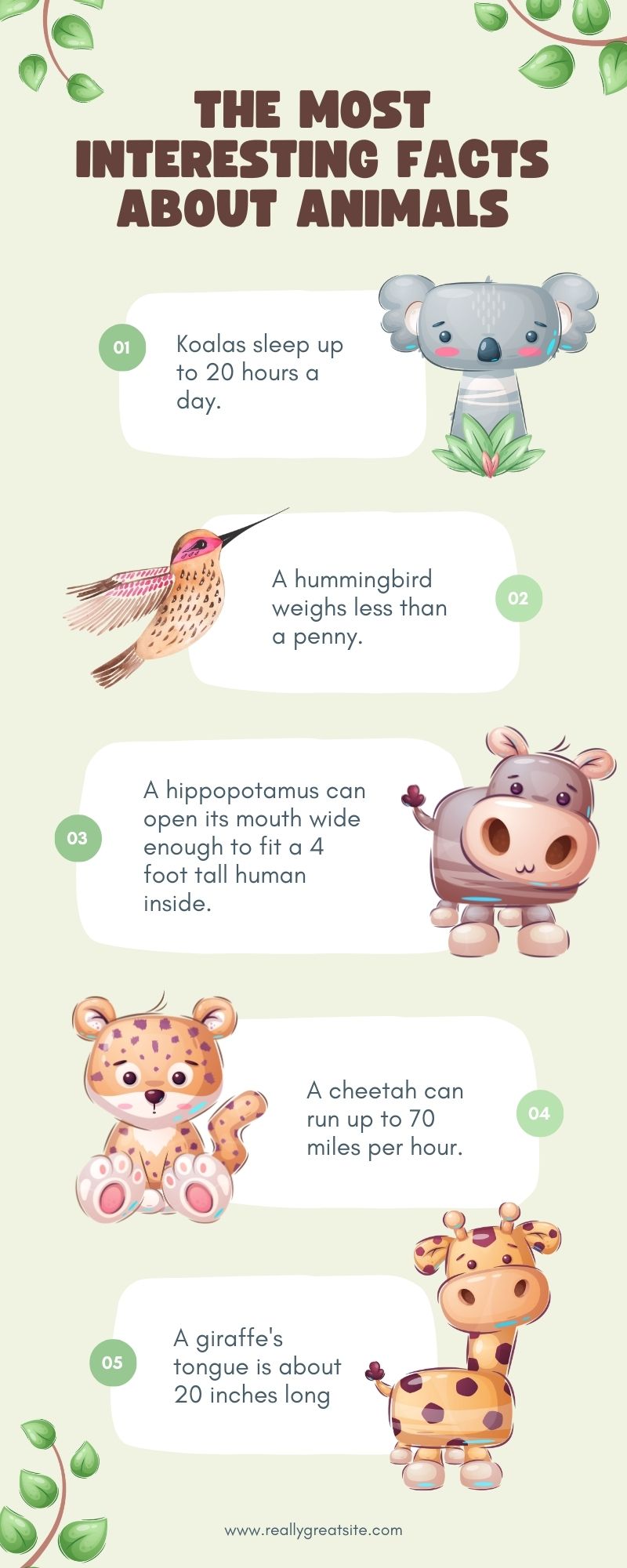 THE MOST INTERESTING FACTS ABOUT ANIMALS

01

Koalas sleep up to 20 hours a day.

A hummingbird weighs less than a penny.

02

03

A hippopotamus can open its mouth wide enough to fit a 4 foot tall human inside.

A cheetah can run up to 70 miles per hour.

04

05

A giraffe's tongue is about 20 inches long

www.reallygreatsite.com