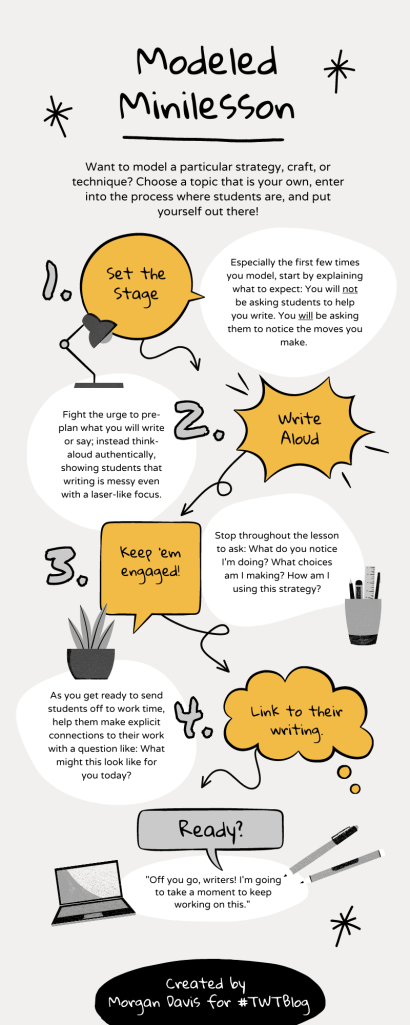 Modeled Minilesson

Want to model a particular strategy, craft, or technique? Choose a topic that is your own, enter into the process where students are, and put yourself out there!

1. Set the Stage

Especially the first few times you model, start by explaining what to expect: You will not be asking students to help you write. You will be asking them to notice the moves you make.

2. Write Aloud

Fight the urge to pre-plan what you will write or say; instead think-aloud authentically, showing students that writing is messy even with a laser-like focus.

3. Keep 'em engaged!

Stop throughout the lesson to ask: What do you notice I'm doing? What choices am I making? How am I using this strategy?

4. Link to their writing.

As you get ready to send students off to work time, help them make explicit connections to their work with a question like: What might this look like for you today?

Ready?

"Off you go, writers! I'm going to take a moment to keep working on this."

Created by Morgan Davis for #TWTBlog