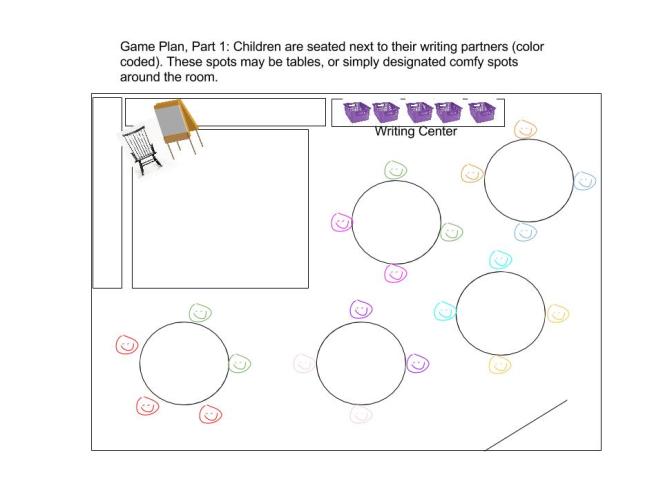 Game Plan, Part 1: Children are seated next to their writing partners (color coded). These spots may be tables, or simply designated comfy spots around the room.

Writing Center